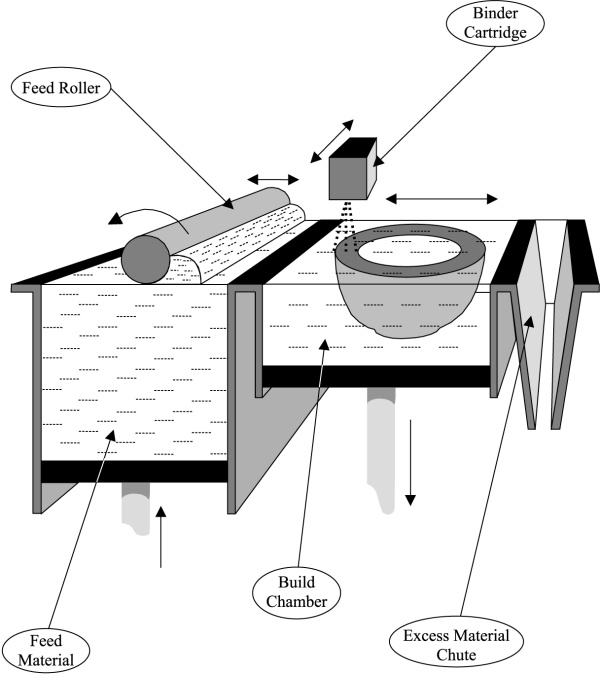 Binder Cartridge

Feed Roller

Build Chamber

Feed Material

Excess Material Chute